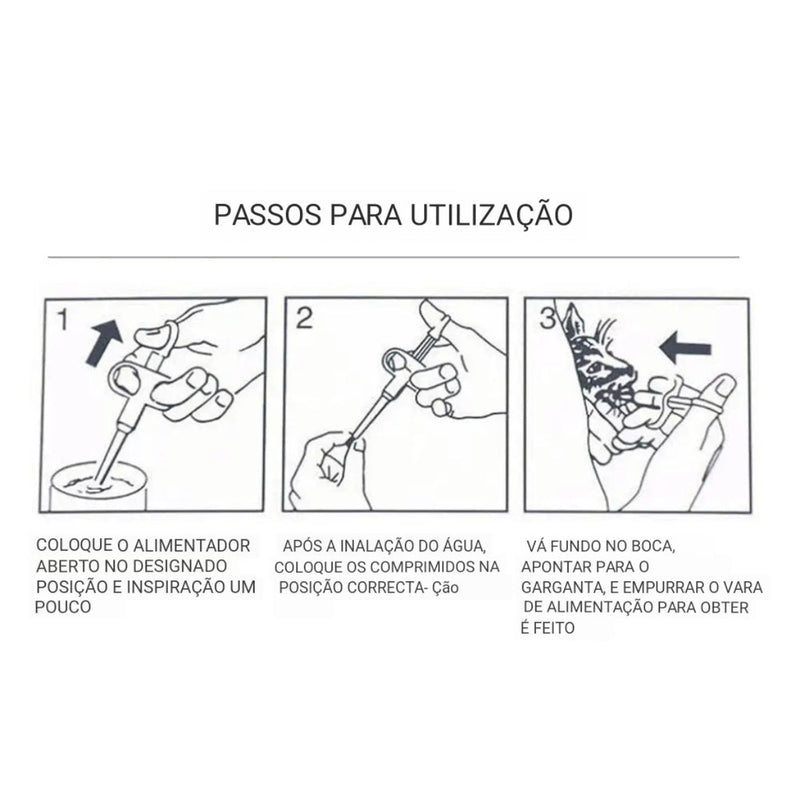 PASSOS PARA UTILIZAÇÃO

1

2

3

COLOQUE O ALIMENTADOR ABERTO NO DESIGNADO POSIÇÃO E INSPIRAÇÃO UM POUCO

APÓS A INALAÇÃO DO ÁGUA, COLOQUE OS COMPRIMIDOS NA POSIÇÃO CORRECTA- Ção

VÁ FUNDO NO BOCA, APONTAR PARA O GARGANTA, E EMPURRAR O VARA DE ALIMENTAÇÃO PARA OBTER É FEITO